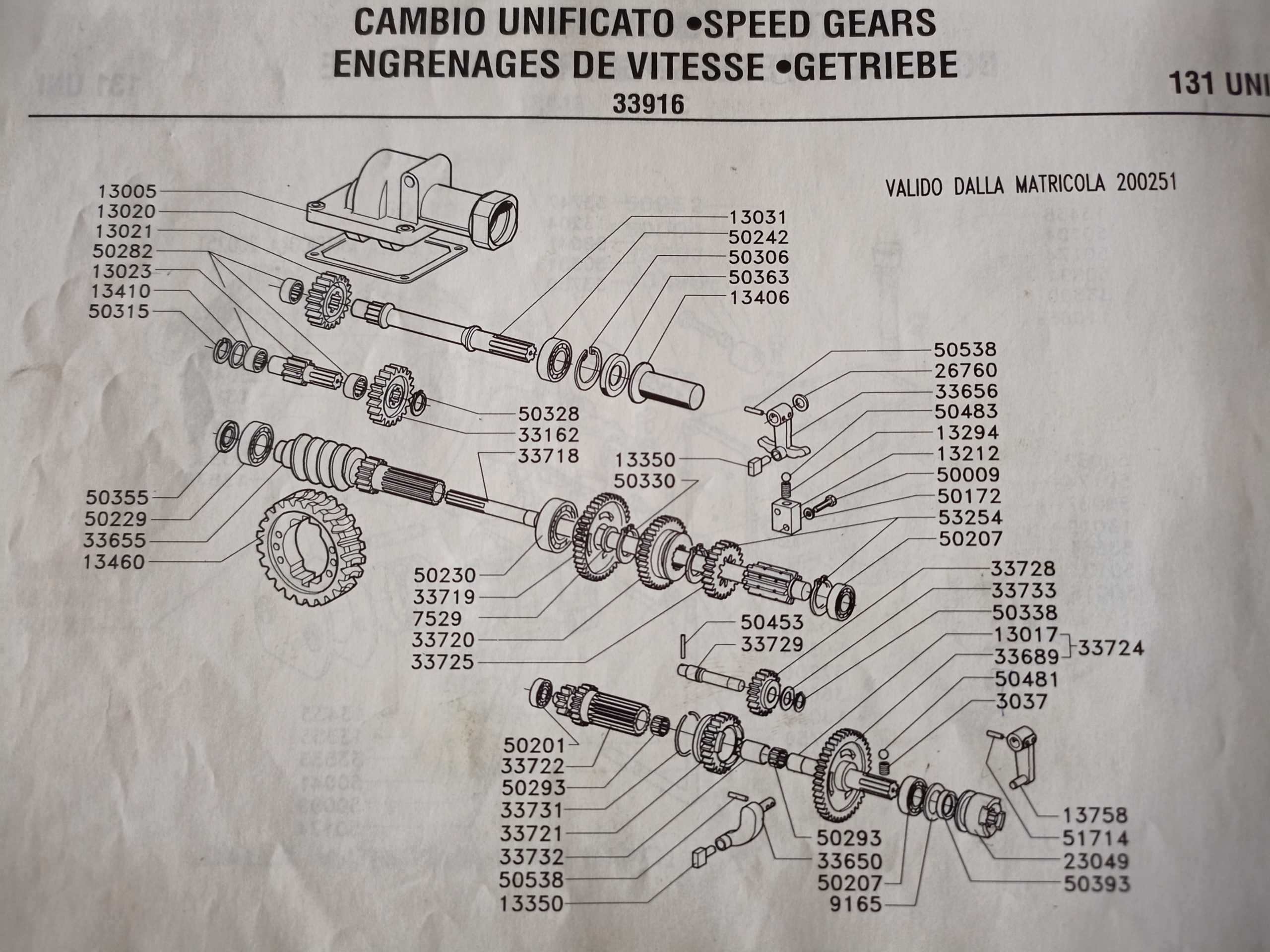 CAMBIO UNIFICATO •SPEED GEARS
ENGRENAGES DE VITESSE •GETRIEBE
33916

131 UNI

VALIDO DALLA MATRICOLA 200251

13005
13020
13021
50282
13023
13410
50315

13031
50242
50306
50363
13406

50328
33162
33718

50355
50229
33655
13460

13350
50330

50538
26760
33656
50483
13294
13212
50009
50172
53254
50207

50230
33719
7529
33720
33725

50453
33729

33728
33733
50338
13017
33689
33724
50481
3037

50201
33722
50293
33731
33721
33732
50538
13350

50293
33650
50207
9165

13758
51714
23049
50393