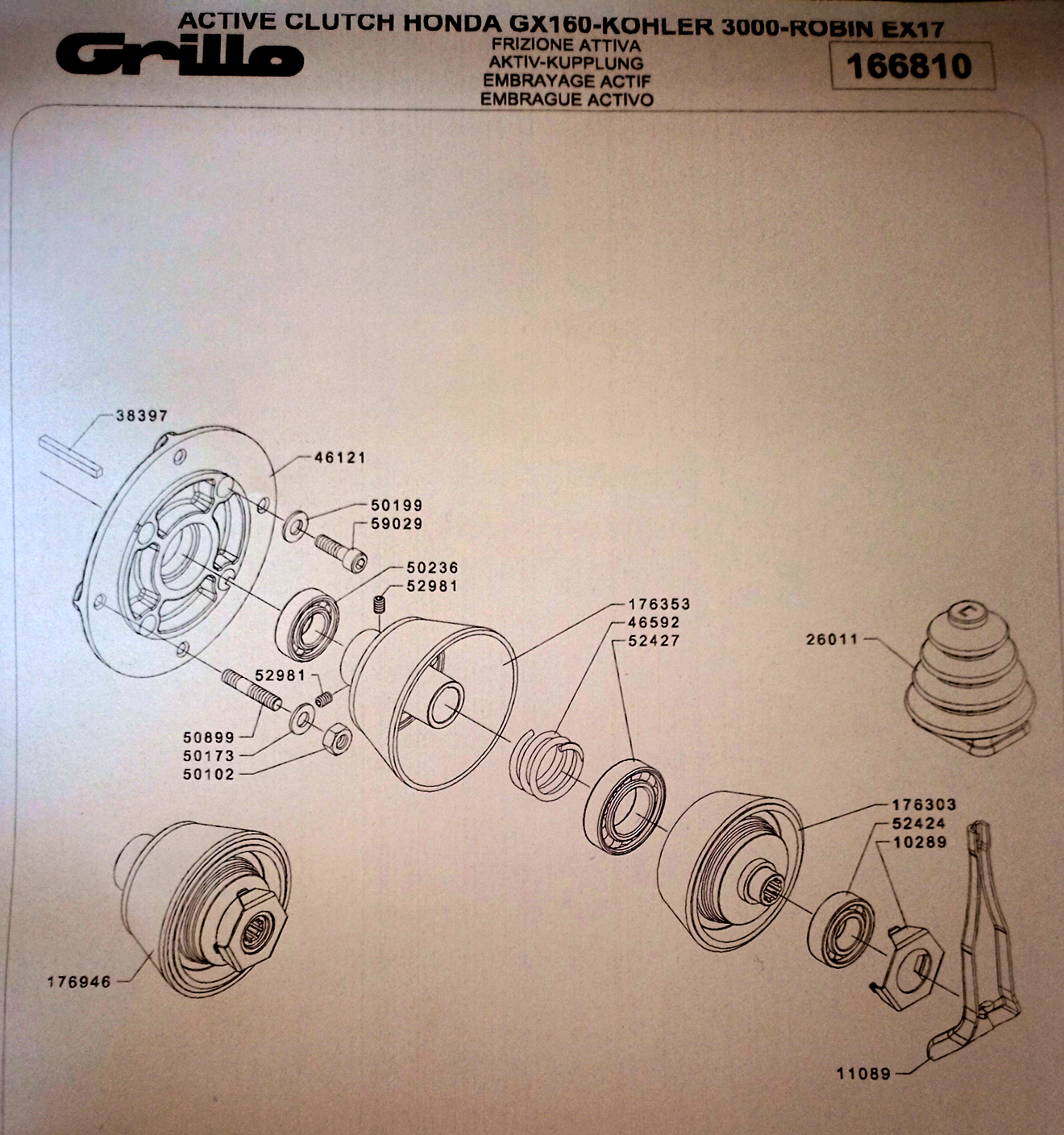 Grillo

ACTIVE CLUTCH HONDA GX160-KOHLER 3000-ROBIN EX17
FRIZIONE ATTIVA
AKTIV-KUPPLUNG
EMBRAYAGE ACTIF
EMBRAGUE ACTIVO

166810

38397
46121
50199
59029
50236
52981
176353
46592
52427
26011
52981
50899
50173
50102
176303
52424
10289
176946
11089