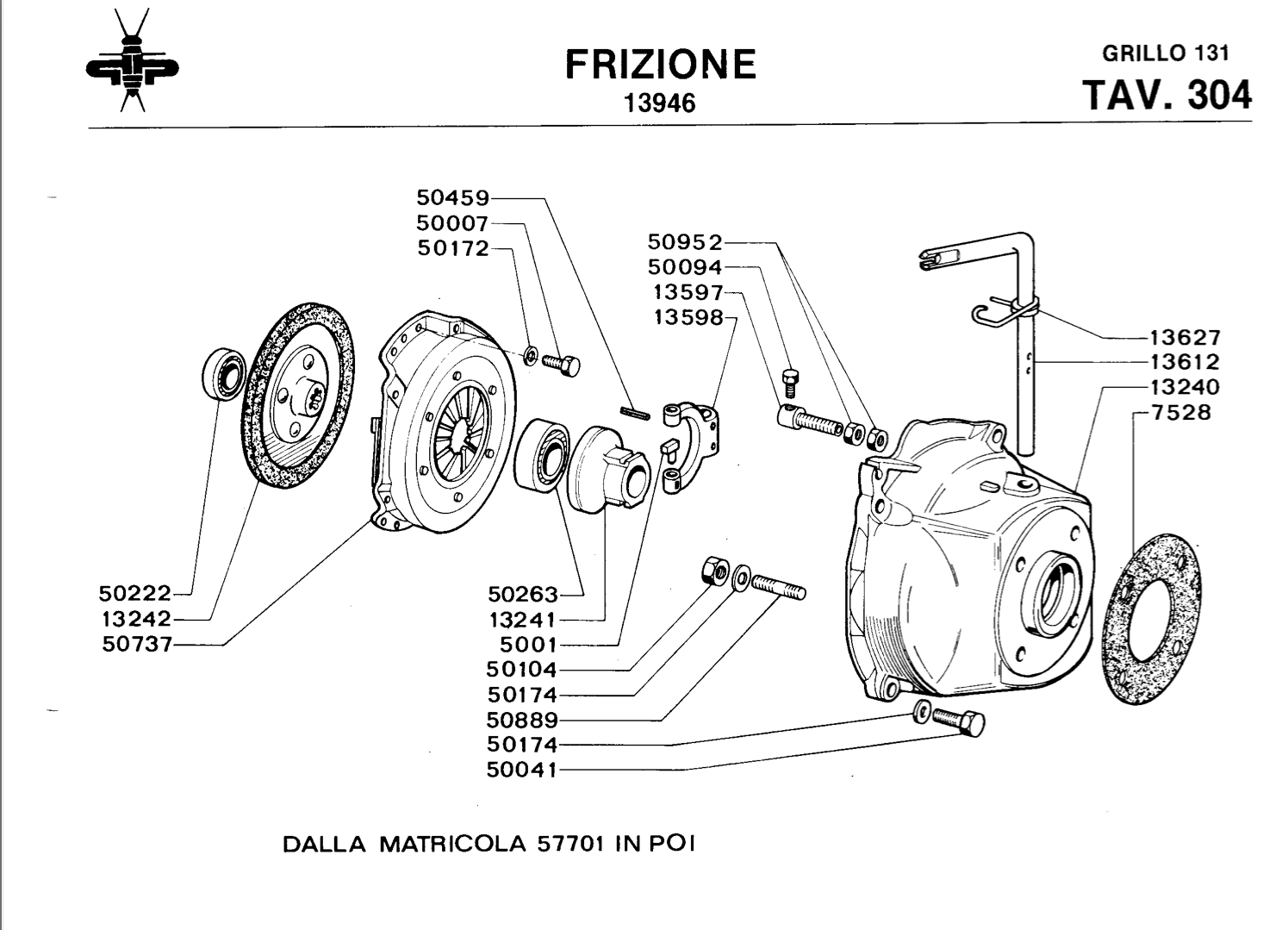 FRIZIONE
13946

GRILLO 131
TAV. 304

50459
50007
50172

50952
50094
13597
13598

13627
13612
13240
7528

50222
13242
50737

50263
13241
5001
50104
50174
50889
50174
50041

DALLA MATRICOLA 57701 IN POI