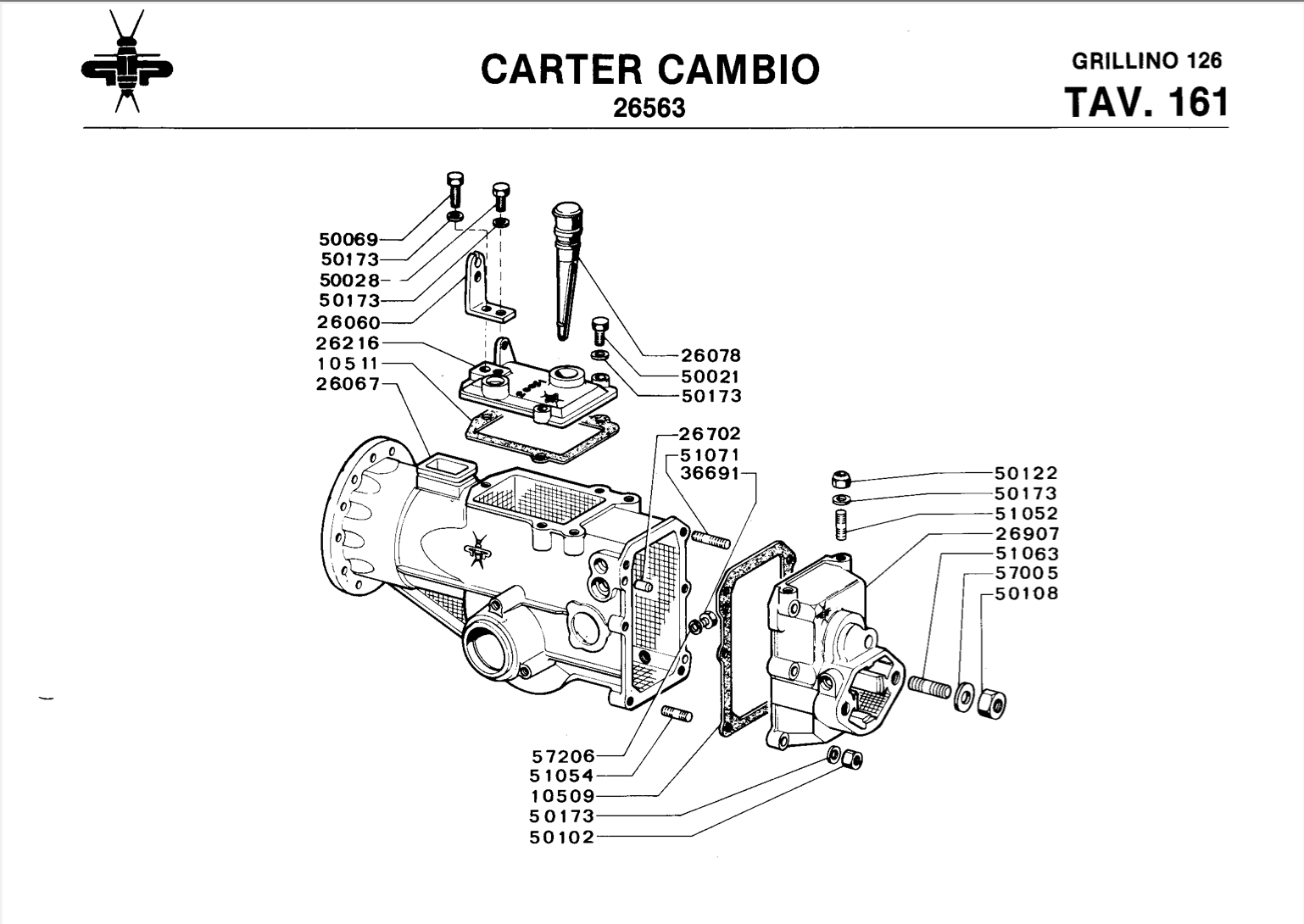 CARTER CAMBIO
26563

GRILLINO 126
TAV. 161

50069
50173
50028
50173
26060
26216
10511
26067

26078
50021
50173

26702
51071
36691

50122
50173
51052
26907
51063
57005
50108

57206
51054
10509
50173
50102