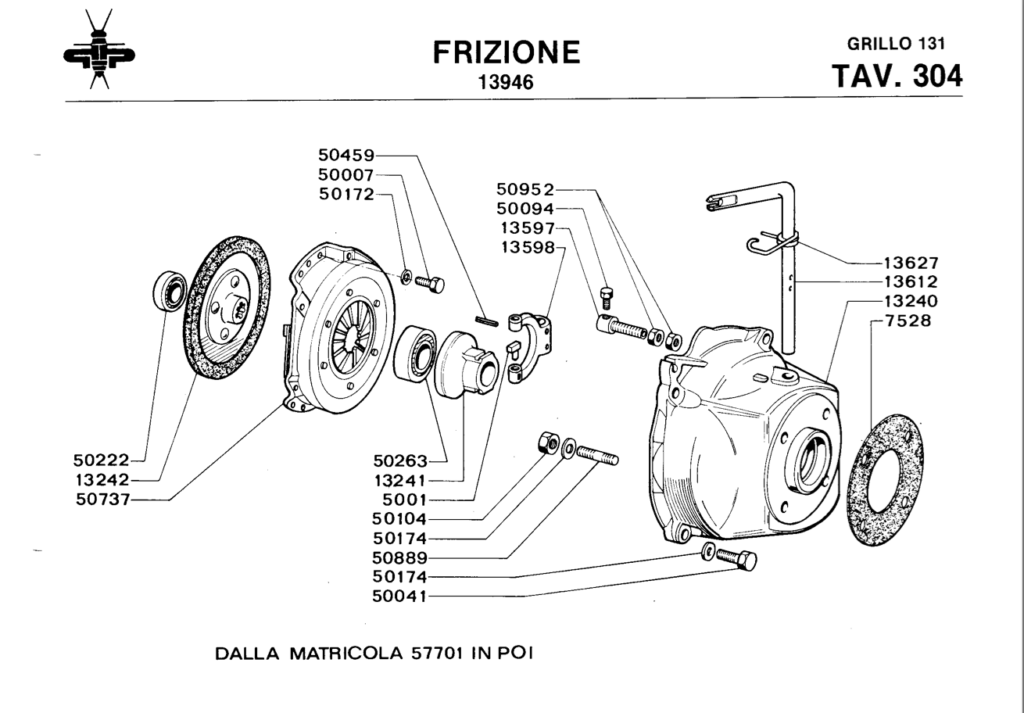 FRIZIONE
13946

GRILLO 131
TAV. 304

50459
50007
50172

50952
50094
13597
13598

13627
13612
13240
7528

50222
13242
50737

50263
13241
5001
50104
50174
50889
50174
50041

DALLA MATRICOLA 57701 IN POI