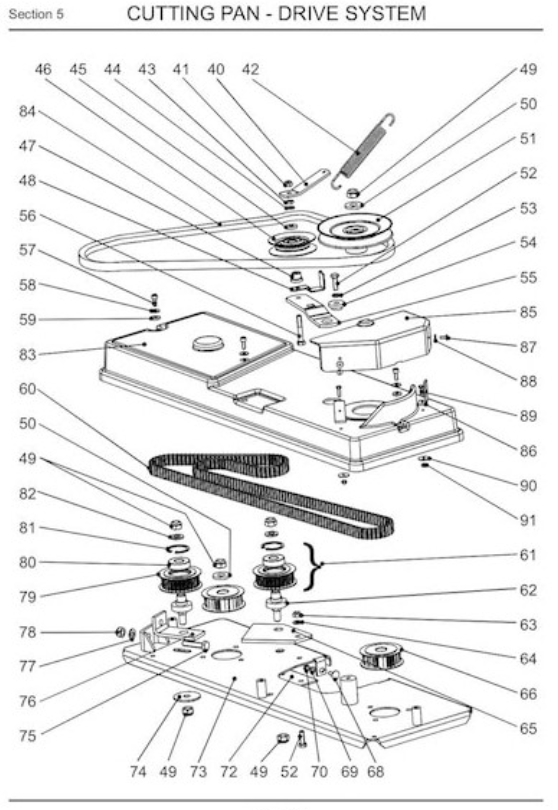 Section 5

CUTTING PAN - DRIVE SYSTEM

46 45 44 43 41 40 42
49
50
51
52
53
54
55
85
87
88
89
86
90
91
61
62
63
64
66
65
84
47
48
56
57
58
59
83
60
50
49
82
81
80
79
78
77
76
75
74 49 73 72 49 52 70 69 68