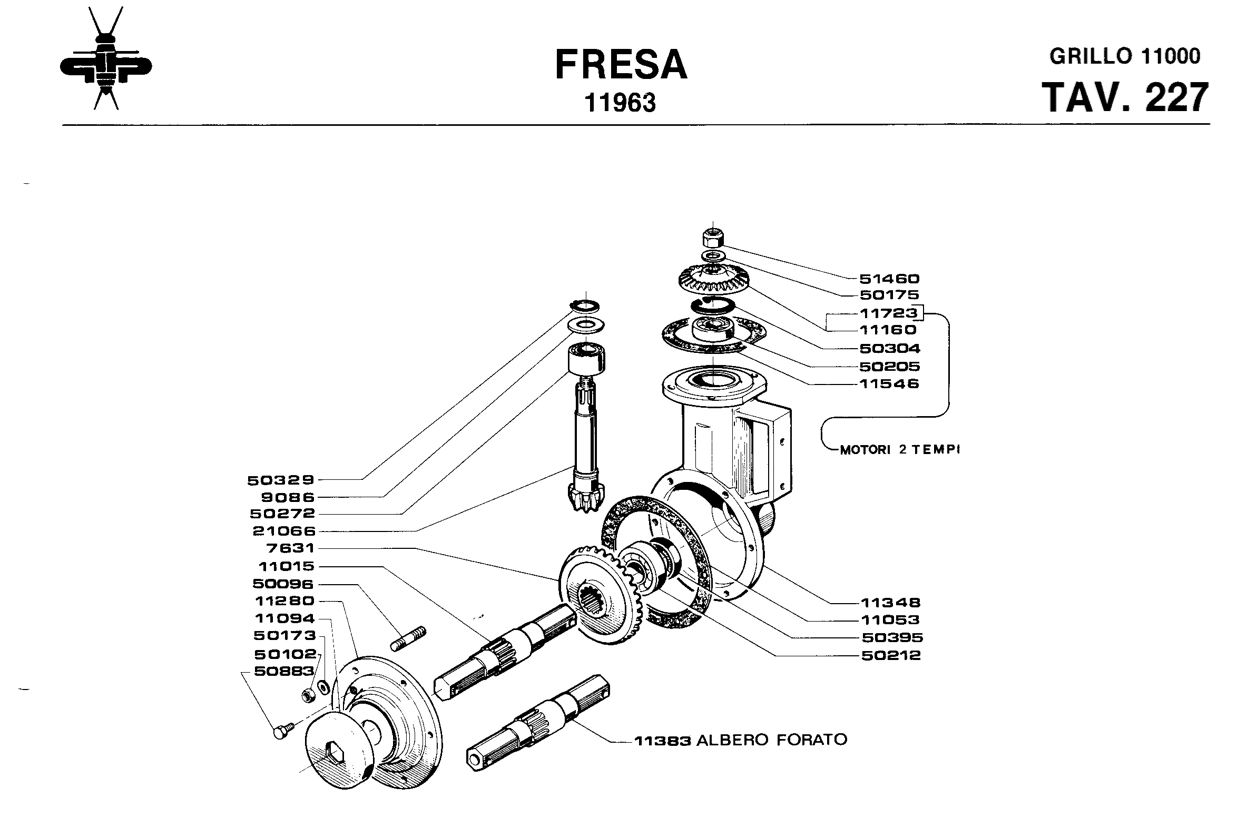 FRESA
11963

GRILLO 11000
TAV. 227

51460
50175
11723
11160
50304
50205
11546
MOTORI 2 TEMPI

50329
9086
50272
21066
7631
11015
50096
11280
11094
50173
50102
50883

11348
11053
50395
50212

11383 ALBERO FORATO