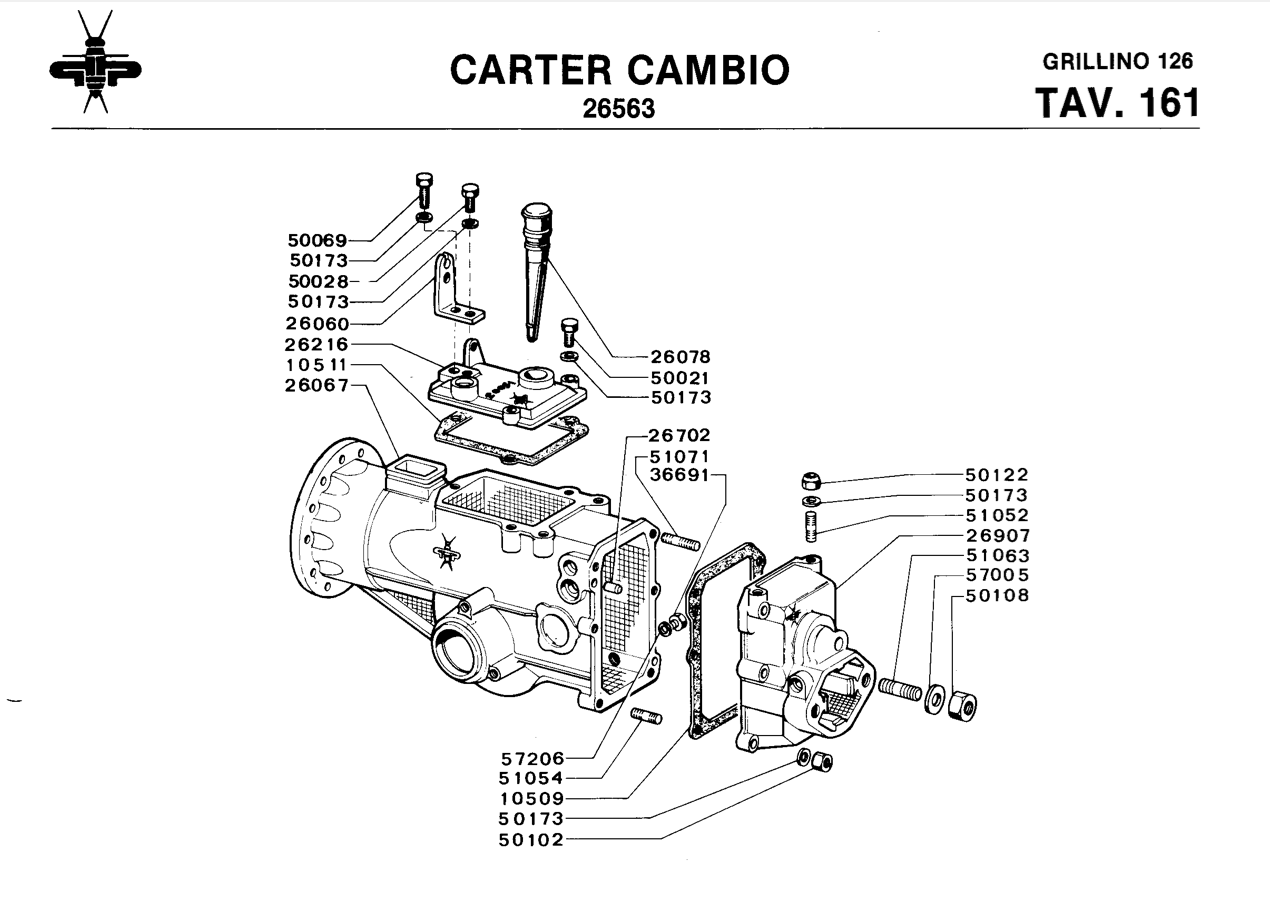 CARTER CAMBIO
26563

GRILLINO 126
TAV. 161

50069
50173
50028
50173
26060
26216
10511
26067
26078
50021
50173
26702
51071
36691
50122
50173
51052
26907
51063
57005
50108
57206
51054
10509
50173
50102