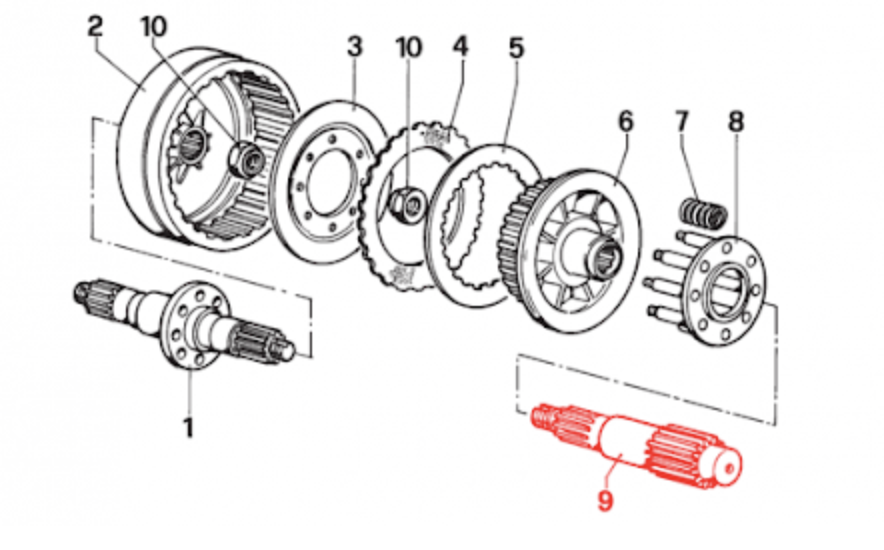 2
10
3
10
4
5
6
7
8
1
9