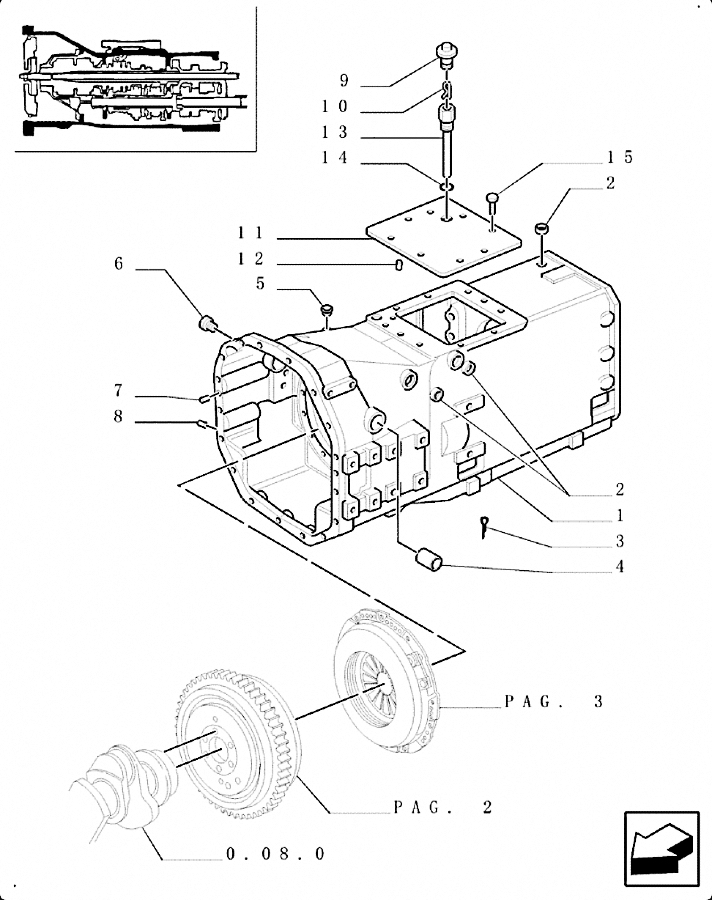 9
10
13
14
15
2
11
12
6
5
7
8
2
1
3
4
PAG. 3
PAG. 2
0.08.0