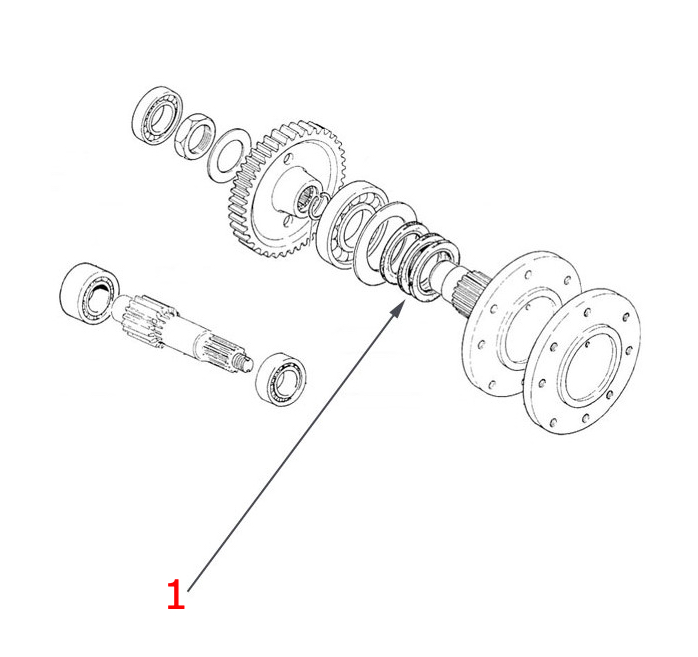 1