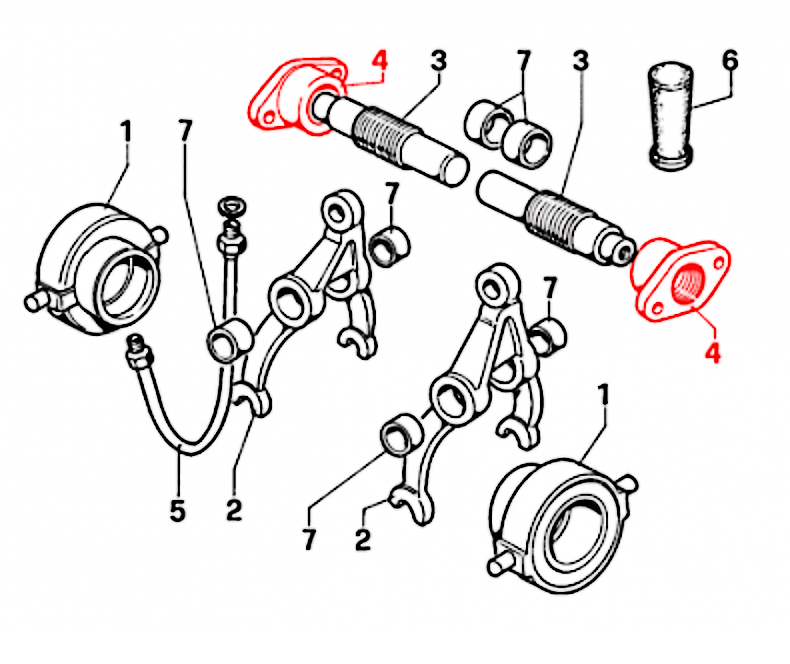 4
3
7
3
6
1
7
7
7
4
1
5
2
7
2