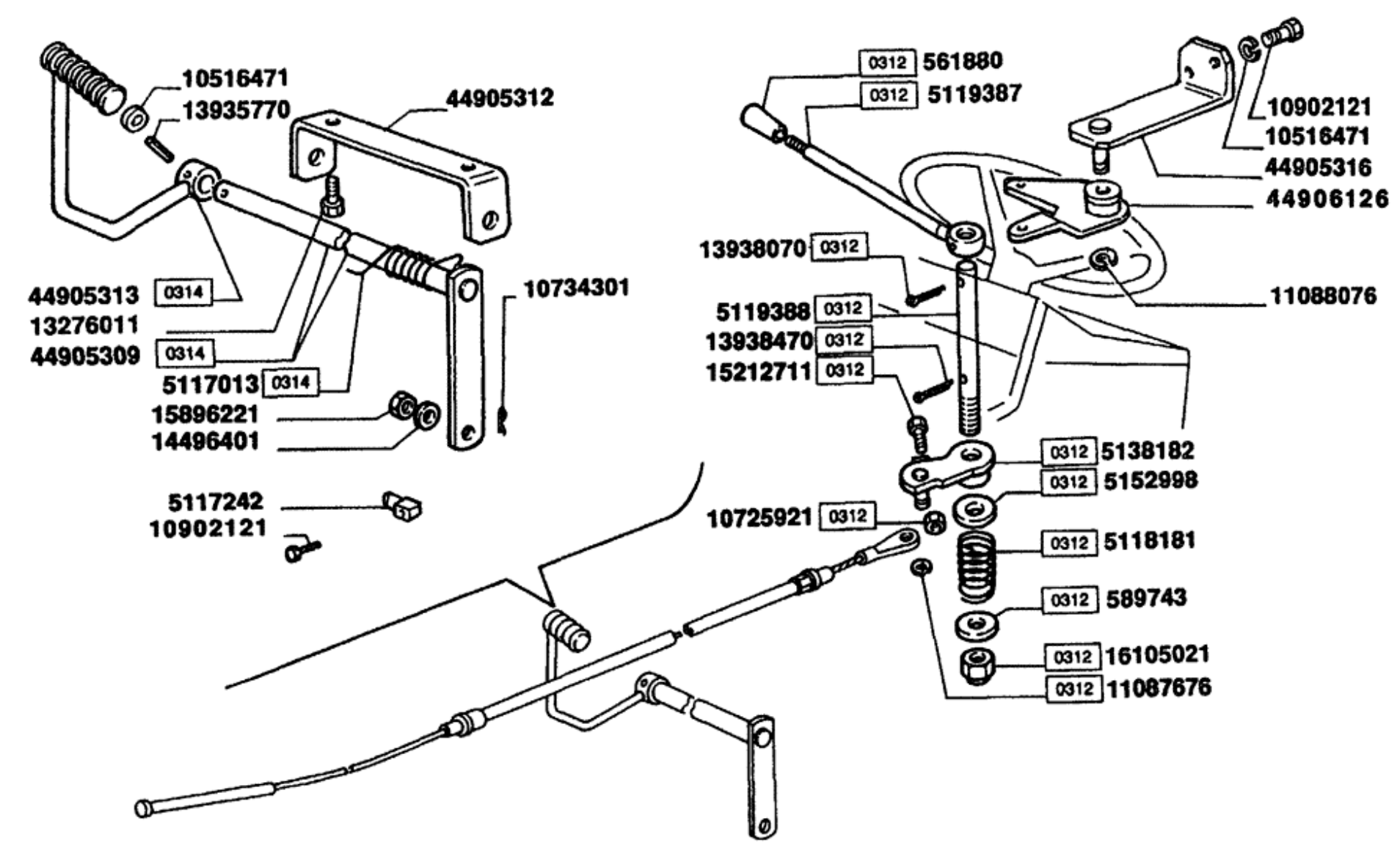 10516471
13935770
44905312
44905313 0314
13276011
44905309 0314
5117013 0314
10734301
15896221
14496401
5117242
10902121

0312 561880
0312 5119387
10902121
10516471
44905316
44906126
13938070 0312
11088076
5119388 0312
13938470 0312
15212711 0312
0312 5138182
0312 5152998
10725921 0312
0312 5118181
0312 589743
0312 16105021
0312 11087676