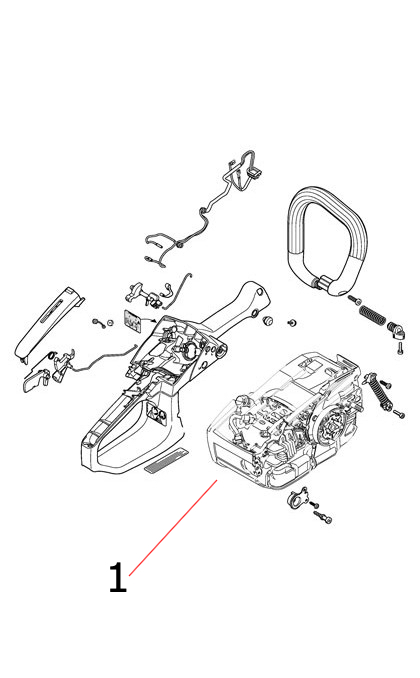 1