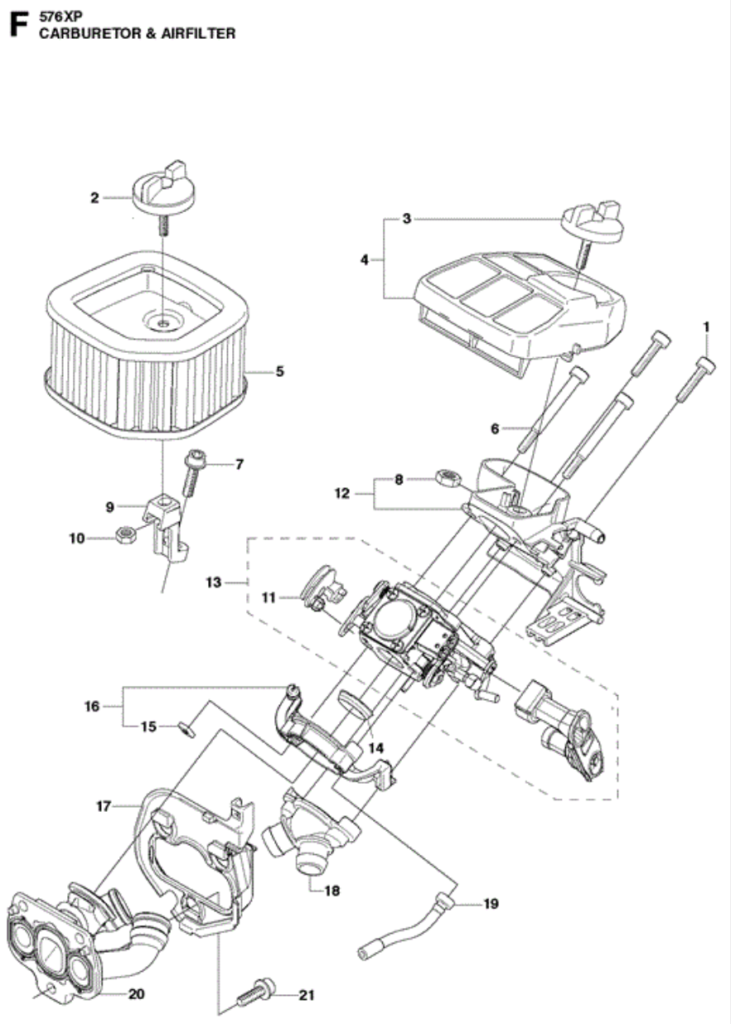 F 576XP
CARBURETOR & AIRFILTER

2
3
4
1
5
6
7
8
12
9
10
13
11
16
15
14
17
18
19
20
21