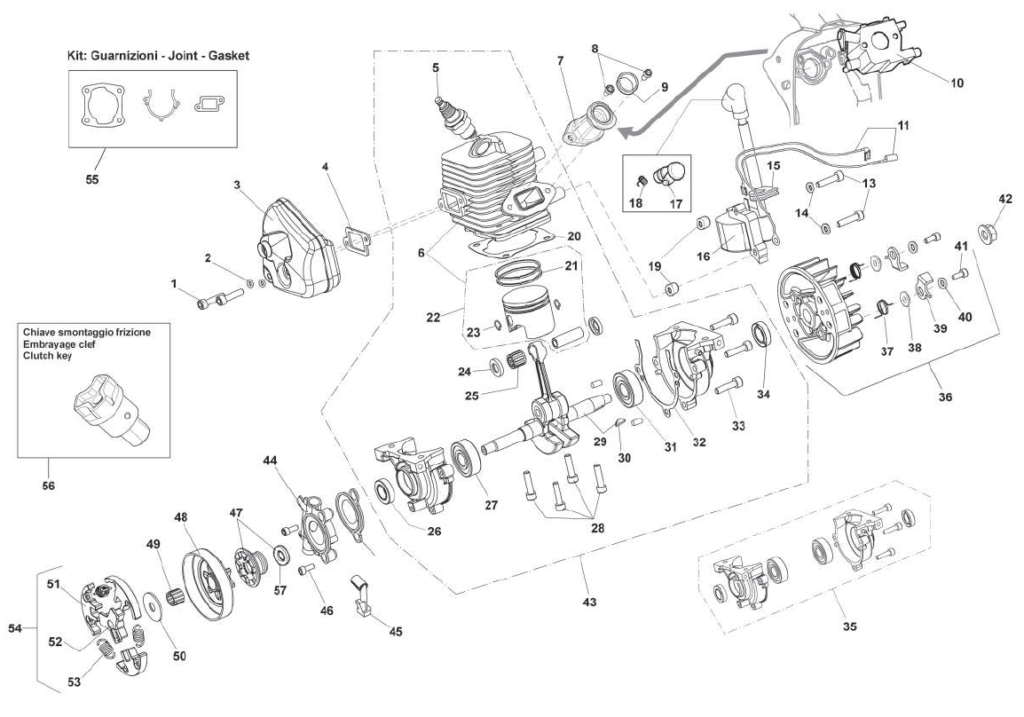 Kit: Guarnizioni - Joint - Gasket

55

Chiave smontaggio frizione
Embrayage clef
Clutch key

56

1
2
3
4
5
6
7
8
9
10
11
13
14
15
16
17
18
19
20
21
22
23
24
25
26
27
28
29
30
31
32
33
34
35
36
37
38
39
40
41
42
43
44
45
46
47
48
49
50
51
52
53
54
57