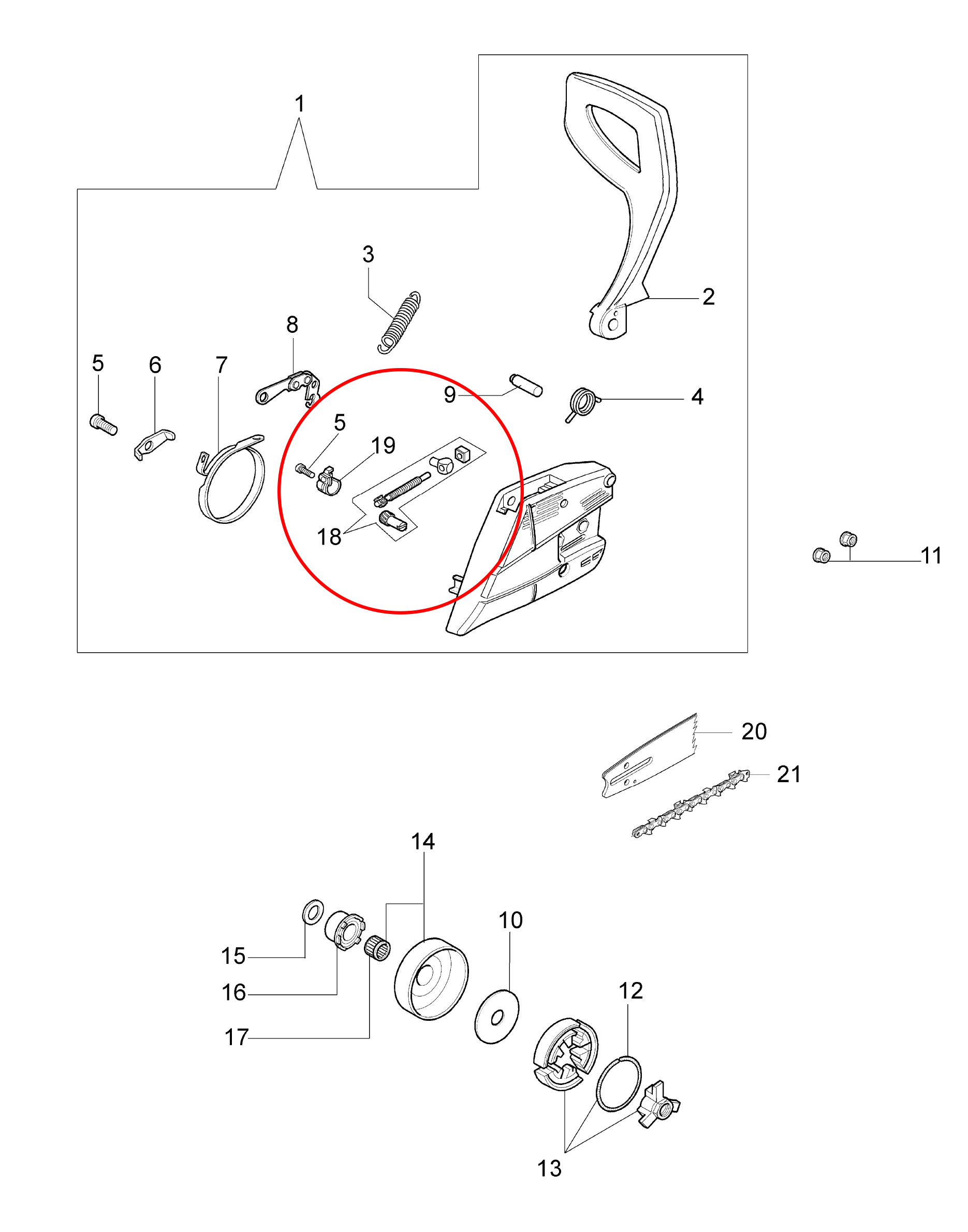 1
3
2
8
5
6
7
9
4
5
19
18
11
20
21
14
10
15
16
17
12
13