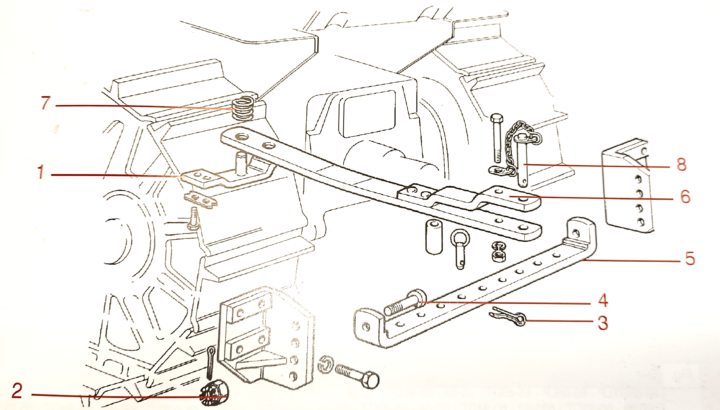 7
1
8
6
5
4
3
2