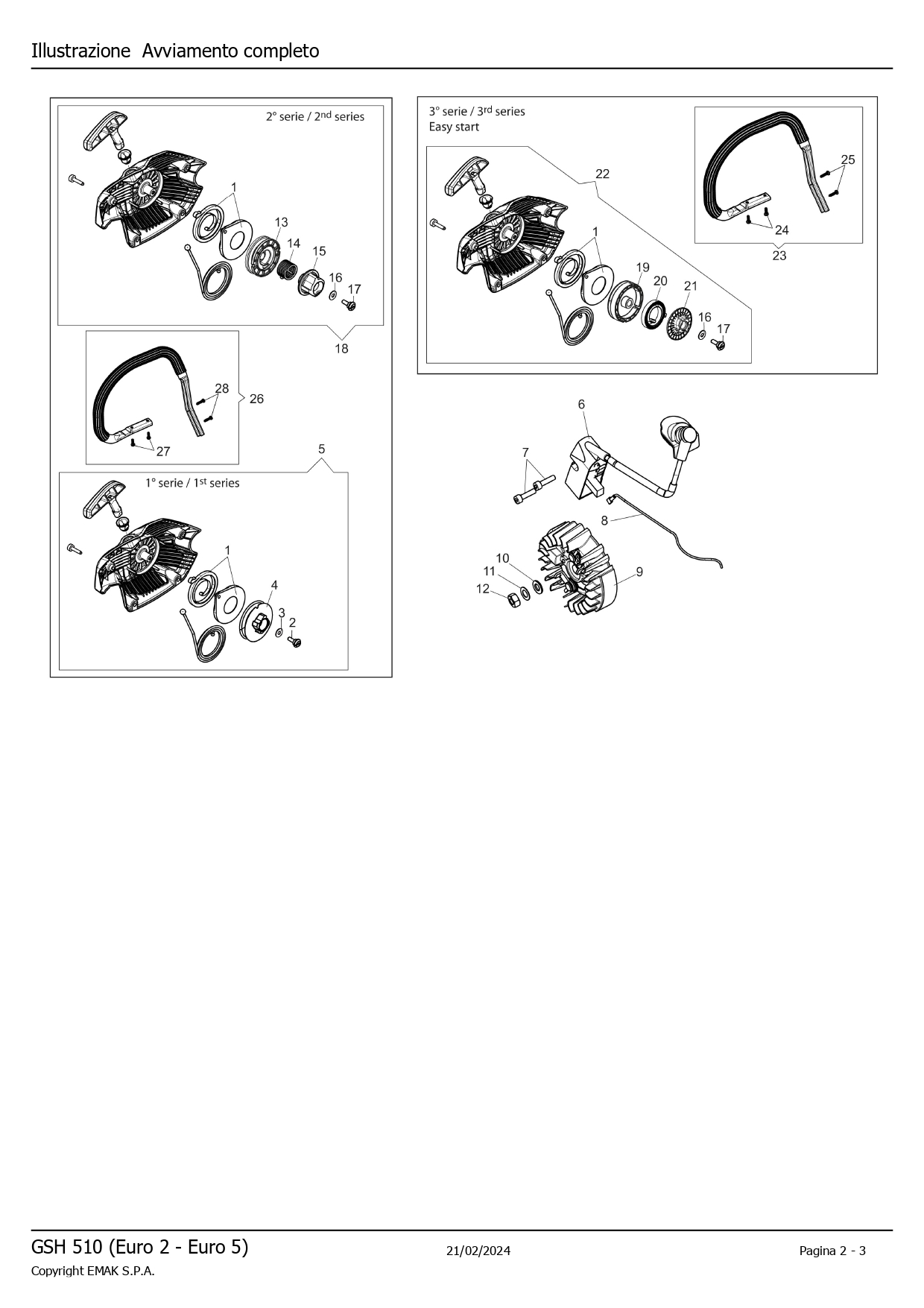 Illustrazione Avviamento completo

2° serie / 2nd series

1
13
14
15
16
17
18

28
26
27

5

1° serie / 1st series

1
4
3
2

3° serie / 3rd series
Easy start

22

1
19
20
21
16
17

25
24
23

6
7
8
10
11
12
9

GSH 510 (Euro 2 - Euro 5)
21/02/2024
Pagina 2 - 3
Copyright EMAK S.P.A.